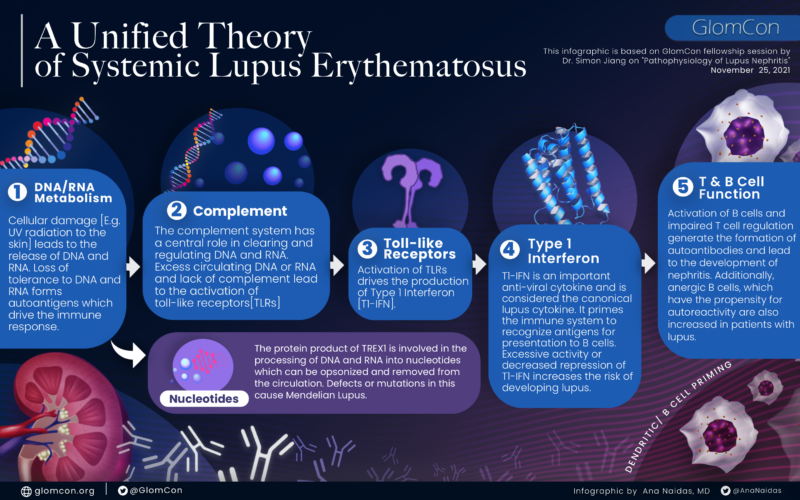 A Unified Theory of Systemic Lupus Erythematosus

GlomCon

This infographic is based on GlomCon fellowship session by Dr. Simon Jiang on "Pathophysiology of Lupus Nephritis" November 25, 2021

1 DNA/RNA Metabolism

Cellular damage [E.g. UV radiation to the skin] leads to the release of DNA and RNA. Loss of tolerance to DNA and RNA forms autoantigens which drive the immune response.

2 Complement

The complement system has a central role in clearing and regulating DNA and RNA. Excess circulating DNA or RNA and lack of complement lead to the activation of toll-like receptors[TLRs]

3 Toll-like Receptors

Activation of TLRs drives the production of Type 1 Interferon [T1-IFN].

4 Type 1 Interferon

T1-IFN is an important anti-viral cytokine and is considered the canonical lupus cytokine. It primes the immune system to recognize antigens for presentation to B cells. Excessive activity or decreased repression of T1-IFN increases the risk of developing lupus.

5 T & B Cell Function

Activation of B cells and impaired T cell regulation generate the formation of autoantibodies and lead to the development of nephritis. Additionally, anergic B cells, which have the propensity for autoreactivity are also increased in patients with lupus.

Nucleotides

The protein product of TREX1 is involved in the processing of DNA and RNA into nucleotides which can be opsonized and removed from the circulation. Defects or mutations in this cause Mendelian Lupus.

DENDRITIC/ B CELL PRIMING

glomcon.org @GlomCon

Infographic by Ana Naidas, MD @AnaNaidas